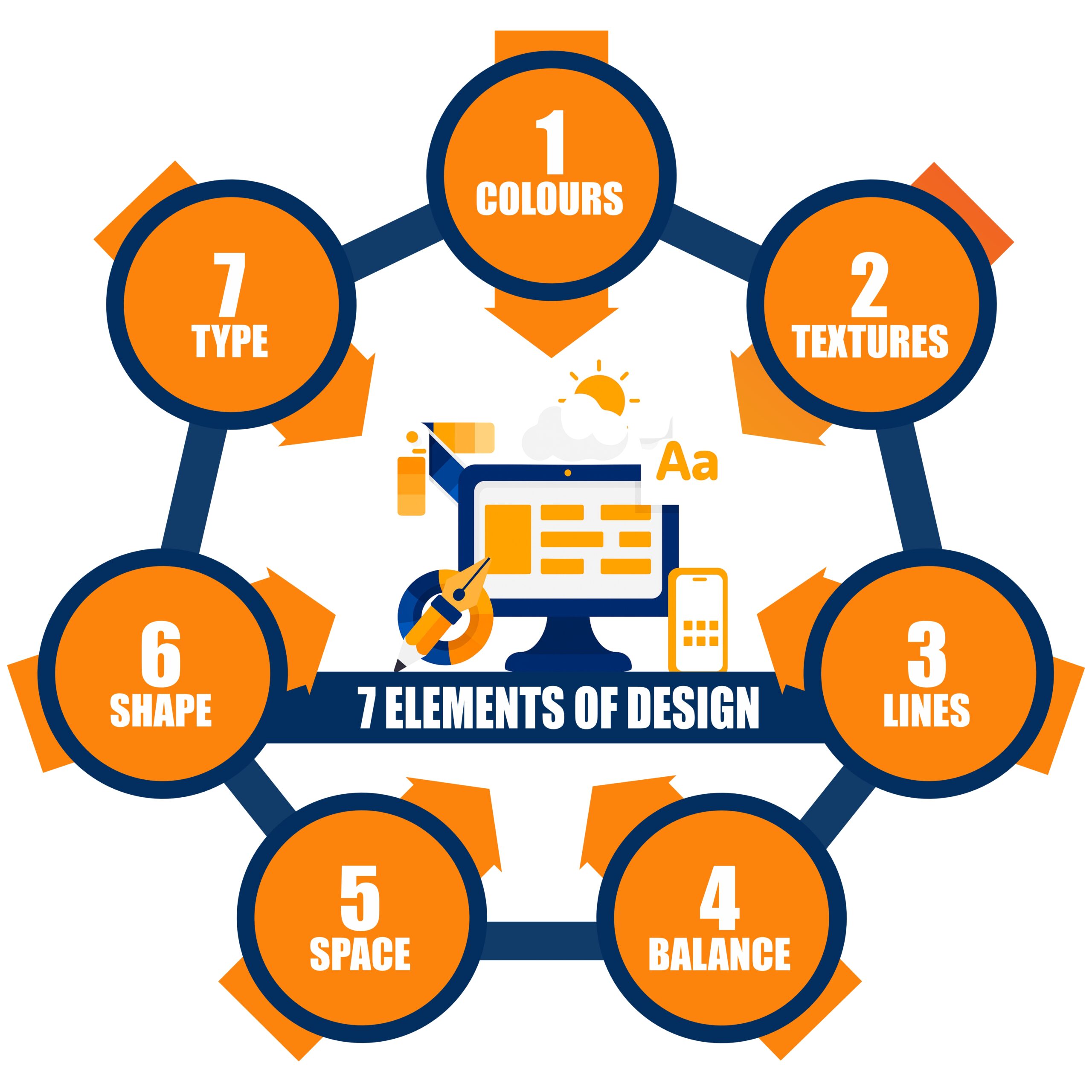 1
COLOURS

2
TEXTURES

3
LINES

4
BALANCE

5
SPACE

6
SHAPE

7
TYPE

Aa

7 ELEMENTS OF DESIGN